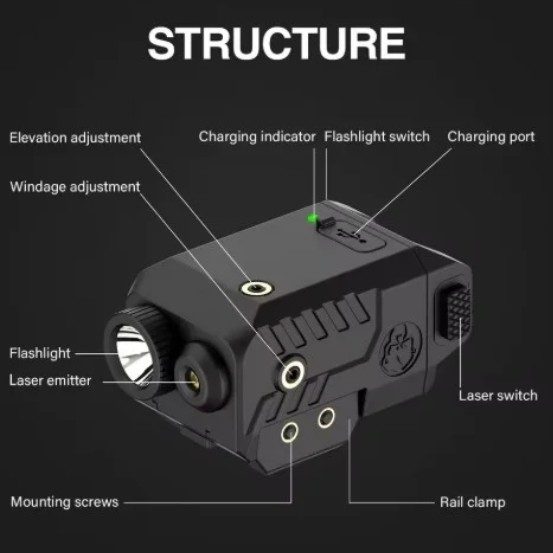 STRUCTURE

Elevation adjustment

Charging indicator

Flashlight switch

Charging port

Windage adjustment

Flashlight

Laser emitter

Laser switch

Mounting screws

Rail clamp